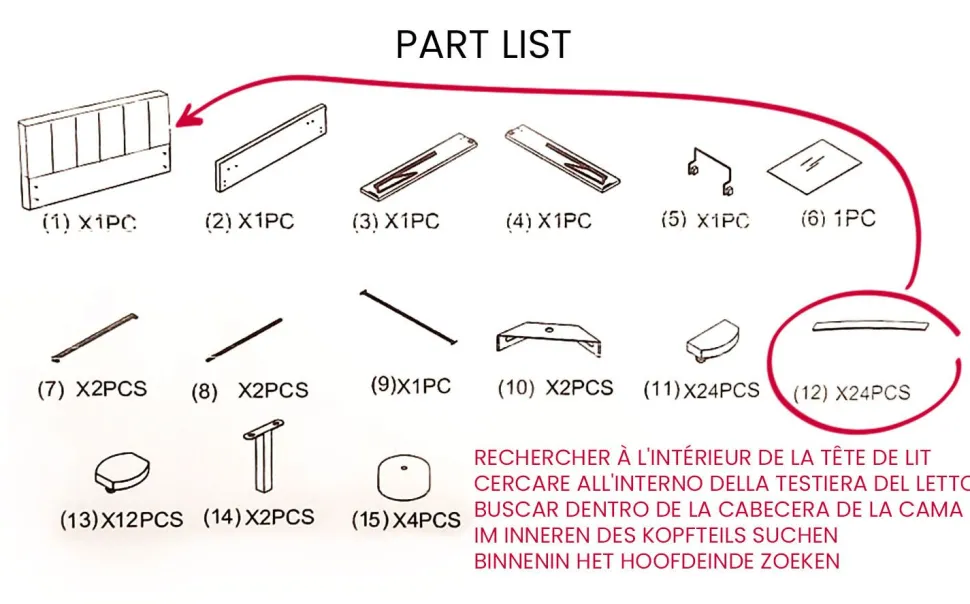 PART LIST

(1) X1PC
(2) X1PC
(3) X1PC
(4) X1PC
(5) X1PC
(6) 1PC

(7) X2PCS
(8) X2PCS
(9)X1PC
(10) X2PCS
(11)X24PCS
(12) X24PCS

(13)X12PCS
(14)X2PCS
(15)X4PCS

RECHERCHER À L'INTÉRIEUR DE LA TÊTE DE LIT
CERCARE ALL'INTERNO DELLA TESTIERA DEL LETTO
BUSCAR DENTRO DE LA CABECERA DE LA CAMA
IM INNEREN DES KOPFTEILS SUCHEN
BINNENIN HET HOOFDEINDE ZOEKEN